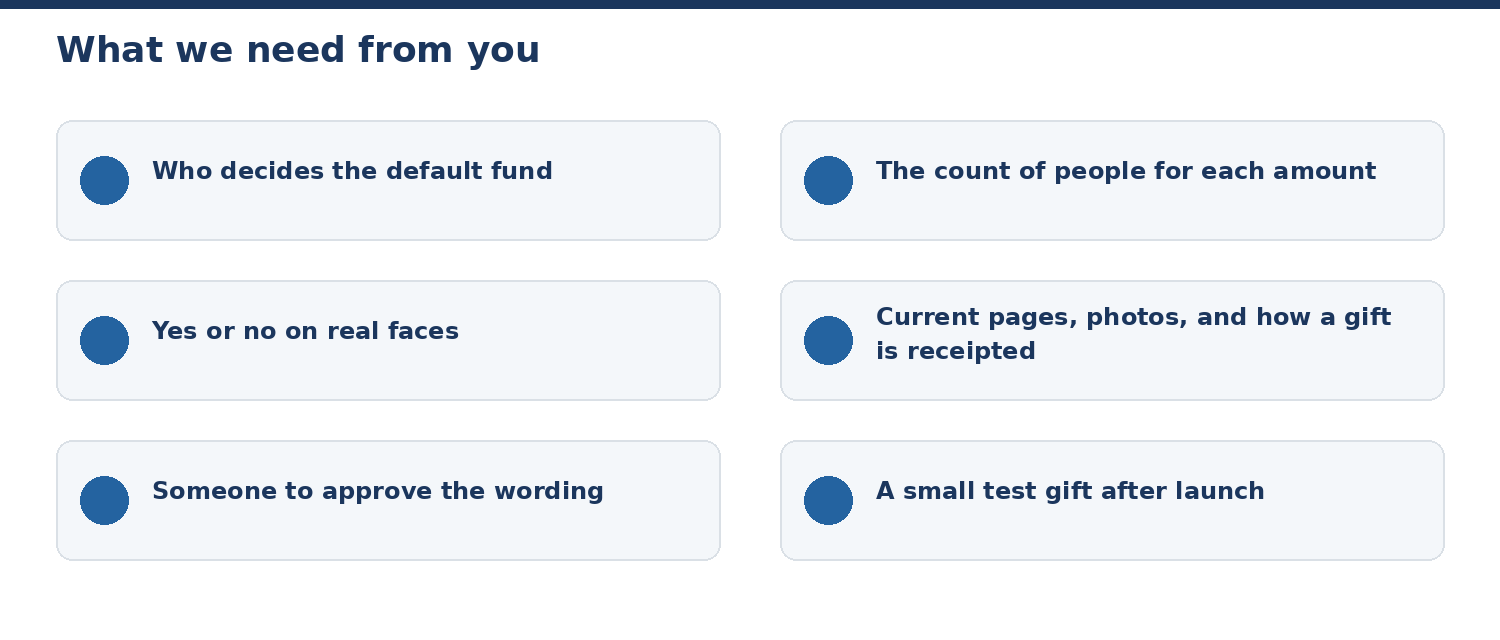 What we need from you

Who decides the default fund

Yes or no on real faces

Someone to approve the wording

The count of people for each amount

Current pages, photos, and how a gift is receipted

A small test gift after launch